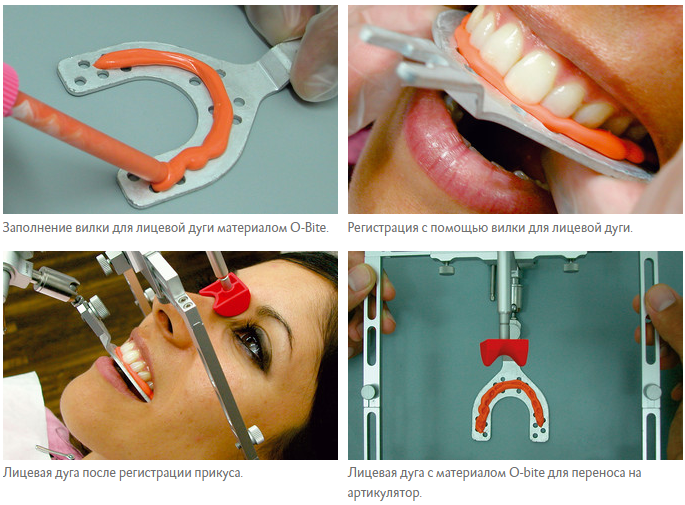 Заполнение вилки для лицевой дуги материалом O-Bite.

Регистрация с помощью вилки для лицевой дуги.

Лицевая дуга после регистрации прикуса.

Лицевая дуга с материалом O-bite для переноса на артикулятор.