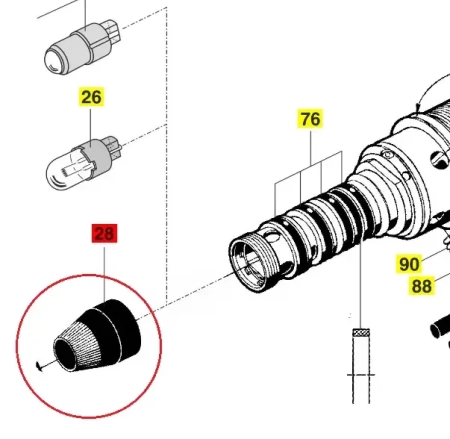 26

76

28

90

88