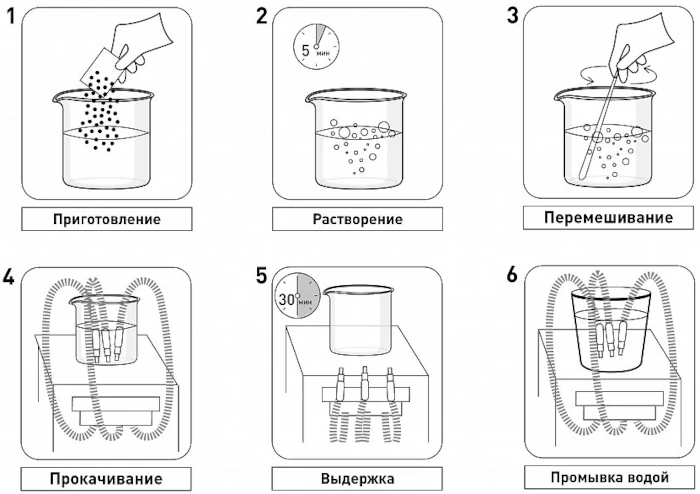 1

Приготовление

2

5 мин

Растворение

3

Перемешивание

4

Прокачивание

5

30 мин

Выдержка

6

Промывка водой